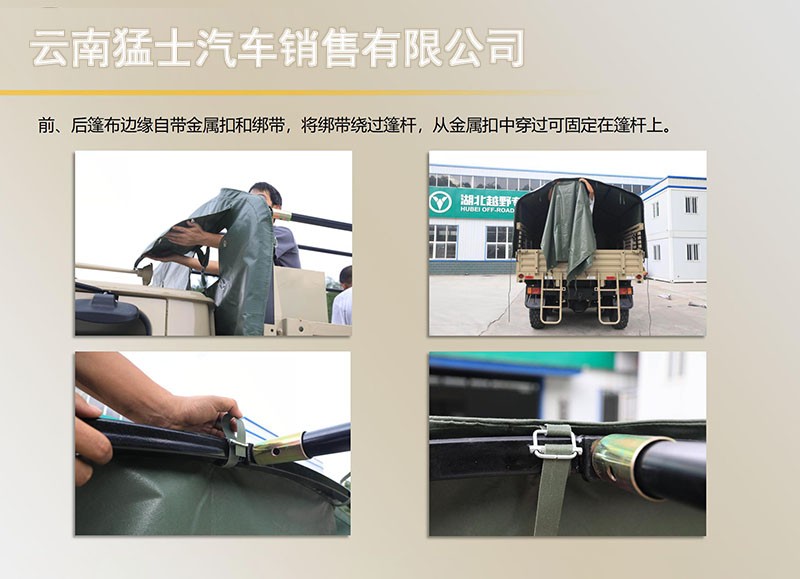 云南猛士汽车销售有限公司

前、后篷布边缘自带金属扣和绑带，将绑带绕过篷杆，从金属扣中穿过可固定在篷杆上。

湖北越野
HUBEI OFF-ROAD